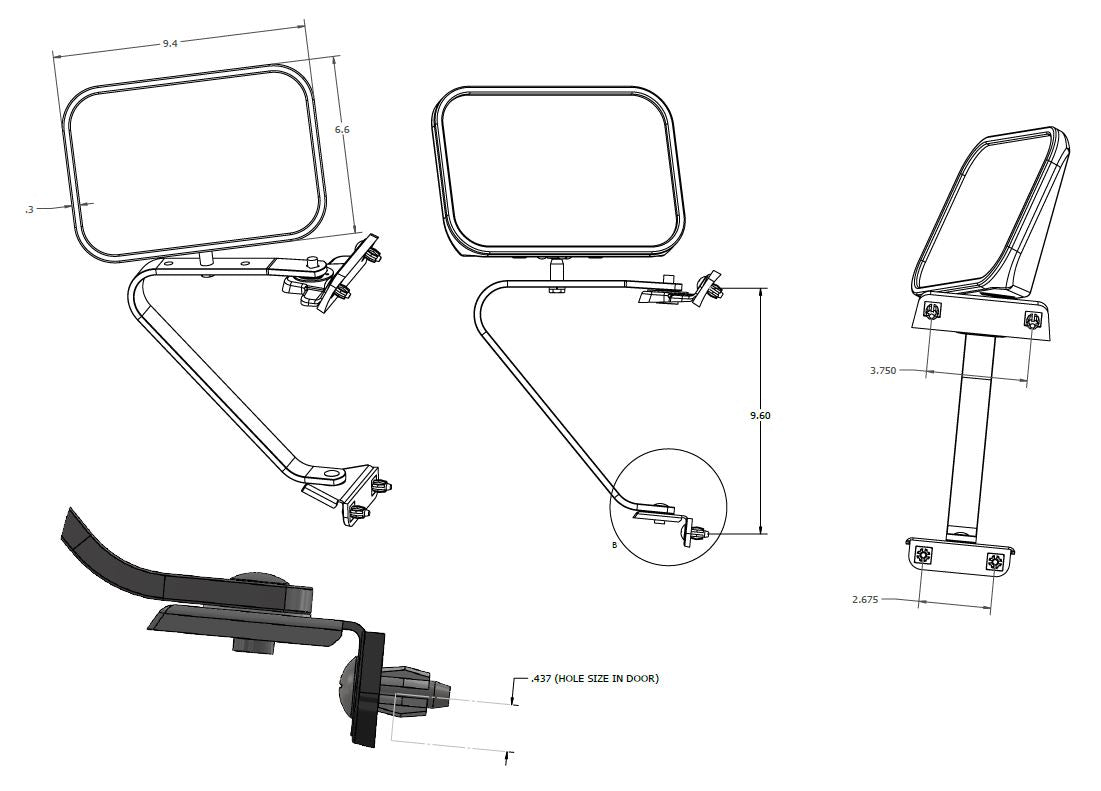 9.4

6.6

.3

9.60

B

3.750

2.675

.437 (HOLE SIZE IN DOOR)