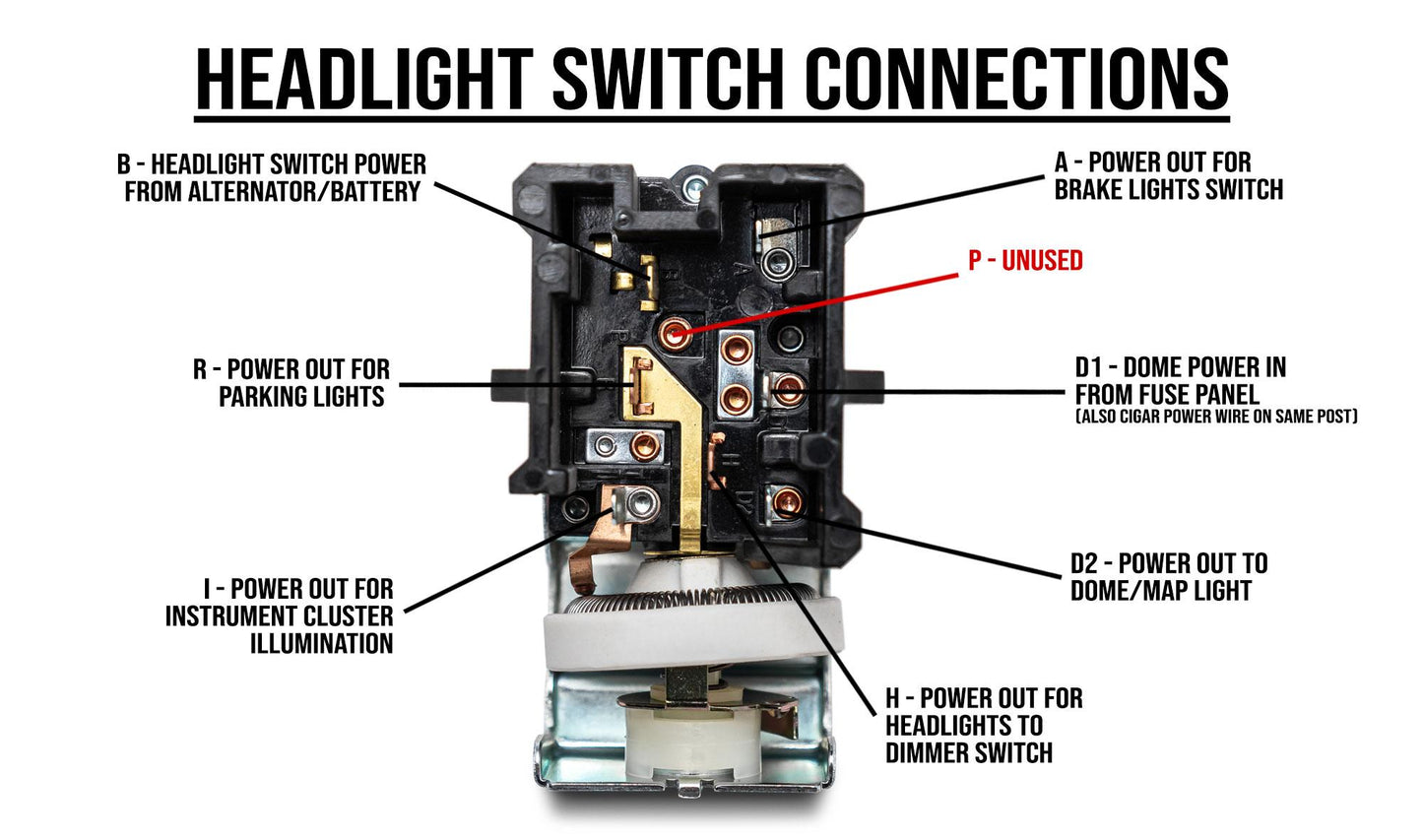 HEADLIGHT SWITCH CONNECTIONS

B - HEADLIGHT SWITCH POWER FROM ALTERNATOR/BATTERY

A - POWER OUT FOR BRAKE LIGHTS SWITCH

P - UNUSED

R - POWER OUT FOR PARKING LIGHTS

D1 - DOME POWER IN FROM FUSE PANEL
(ALSO CIGAR POWER WIRE ON SAME POST)

I - POWER OUT FOR INSTRUMENT CLUSTER ILLUMINATION

D2 - POWER OUT TO DOME/MAP LIGHT

H - POWER OUT FOR HEADLIGHTS TO DIMMER SWITCH