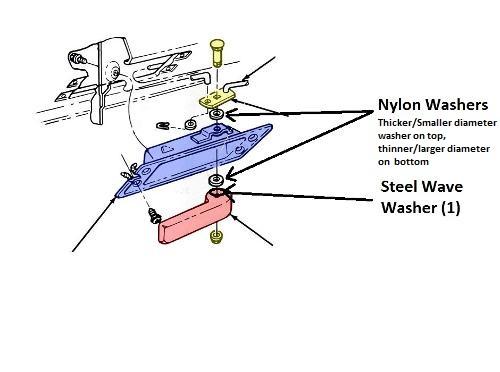 Nylon Washers
Thicker/Smaller diameter washer on top, thinner/larger diameter on bottom

Steel Wave Washer (1)