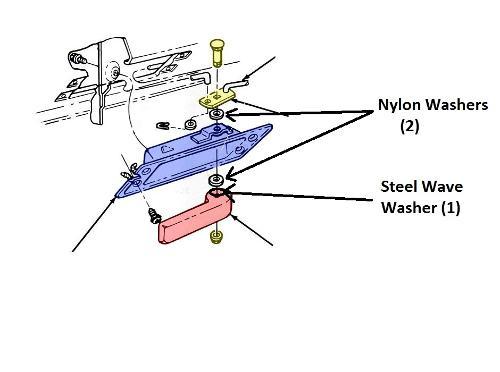 Nylon Washers
(2)

Steel Wave
Washer (1)