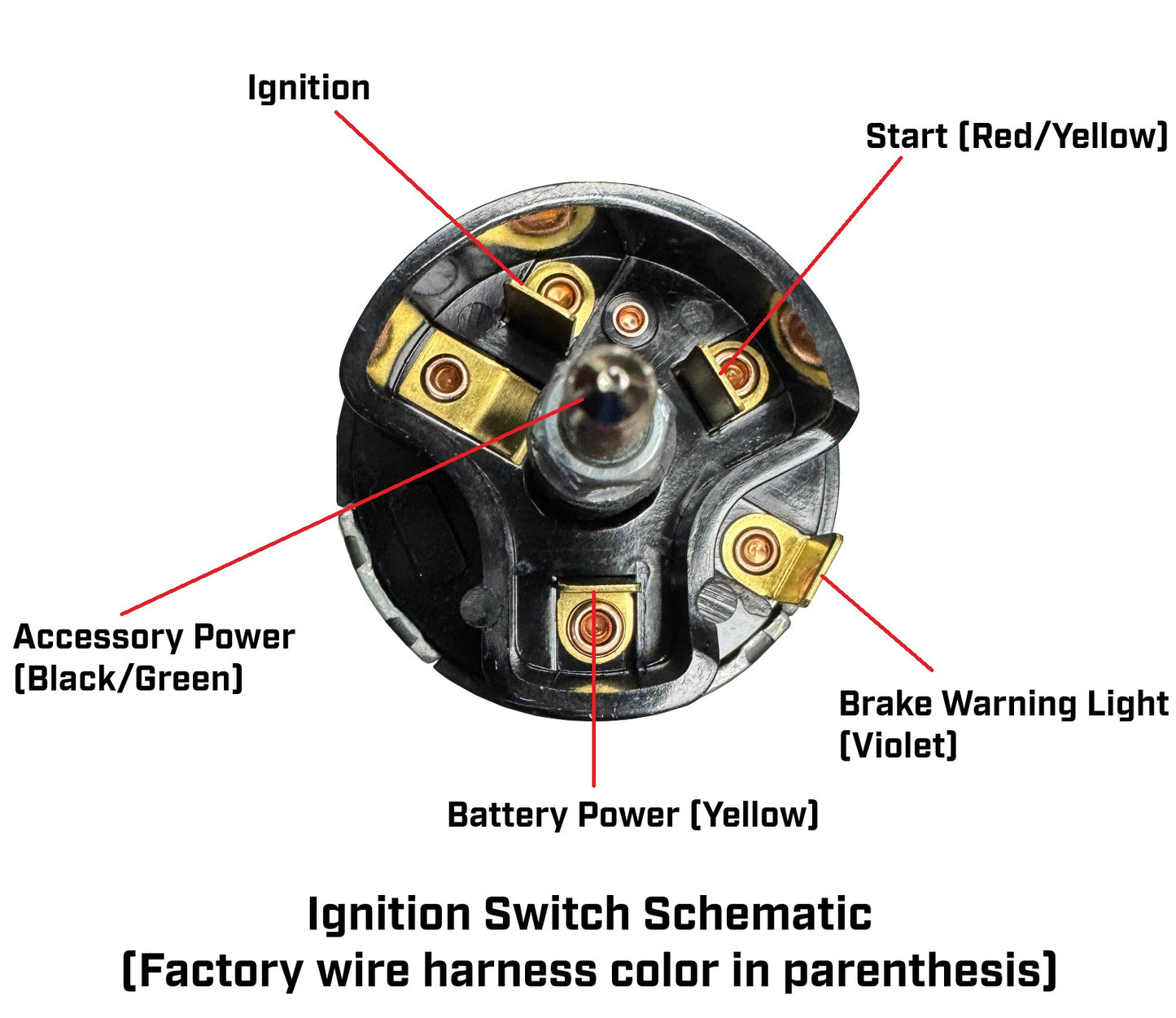 Ignition

Start (Red/Yellow)

Accessory Power (Black/Green)

Brake Warning Light (Violet)

Battery Power (Yellow)

Ignition Switch Schematic
(Factory wire harness color in parenthesis)