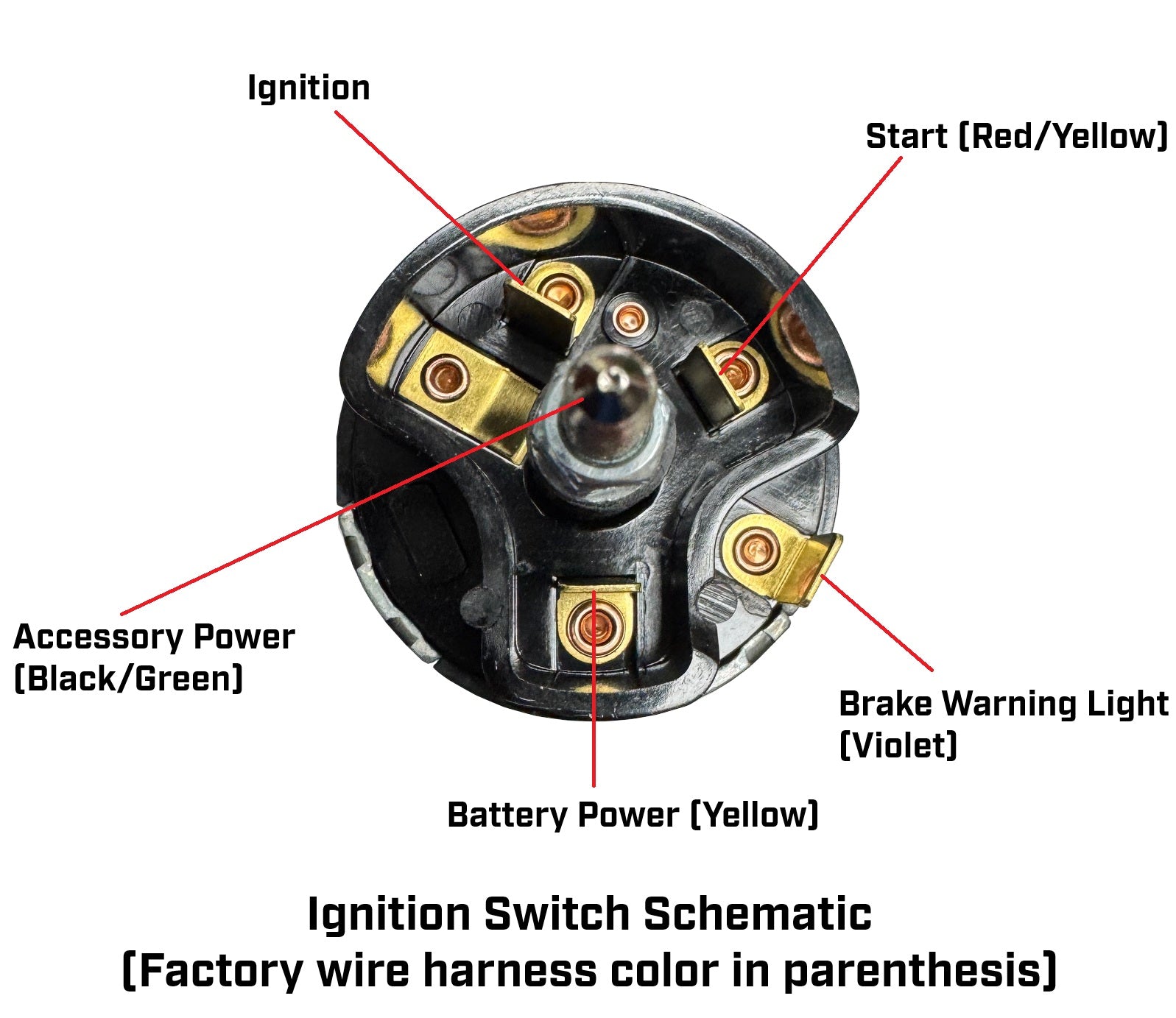 Ignition

Start (Red/Yellow)

Accessory Power (Black/Green)

Brake Warning Light (Violet)

Battery Power (Yellow)

Ignition Switch Schematic
(Factory wire harness color in parenthesis)